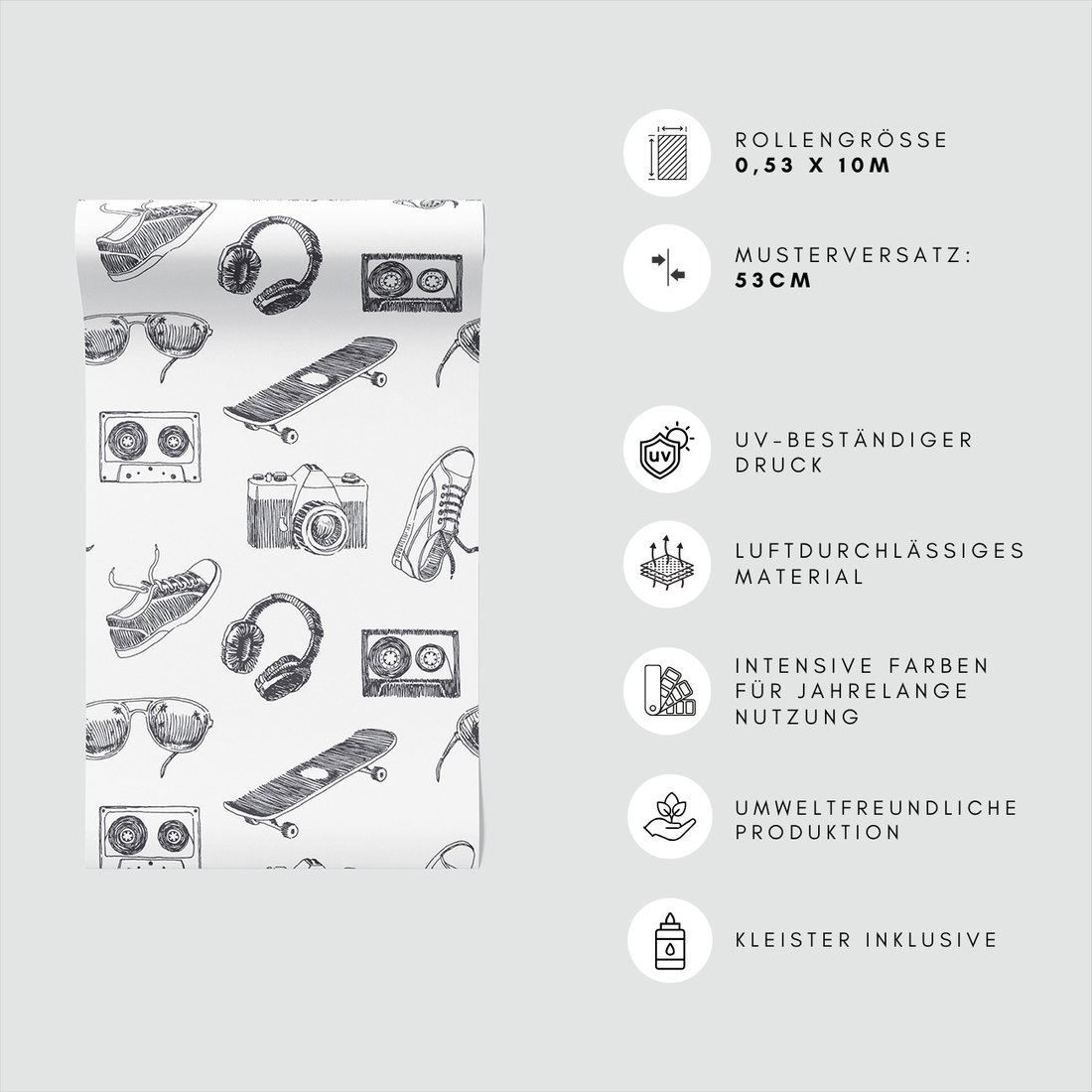 ROLLENGRÖSSE
0,53 X 10M

MUSTERVERSATZ:
53CM

UV

UV-BESTÄNDIGER DRUCK

LUFTDURCHLÄSSIGES MATERIAL

INTENSIVE FARBEN FÜR JAHRELANGE NUTZUNG

UMWELTFREUNDLICHE PRODUKTION

KLEISTER INKLUSIVE