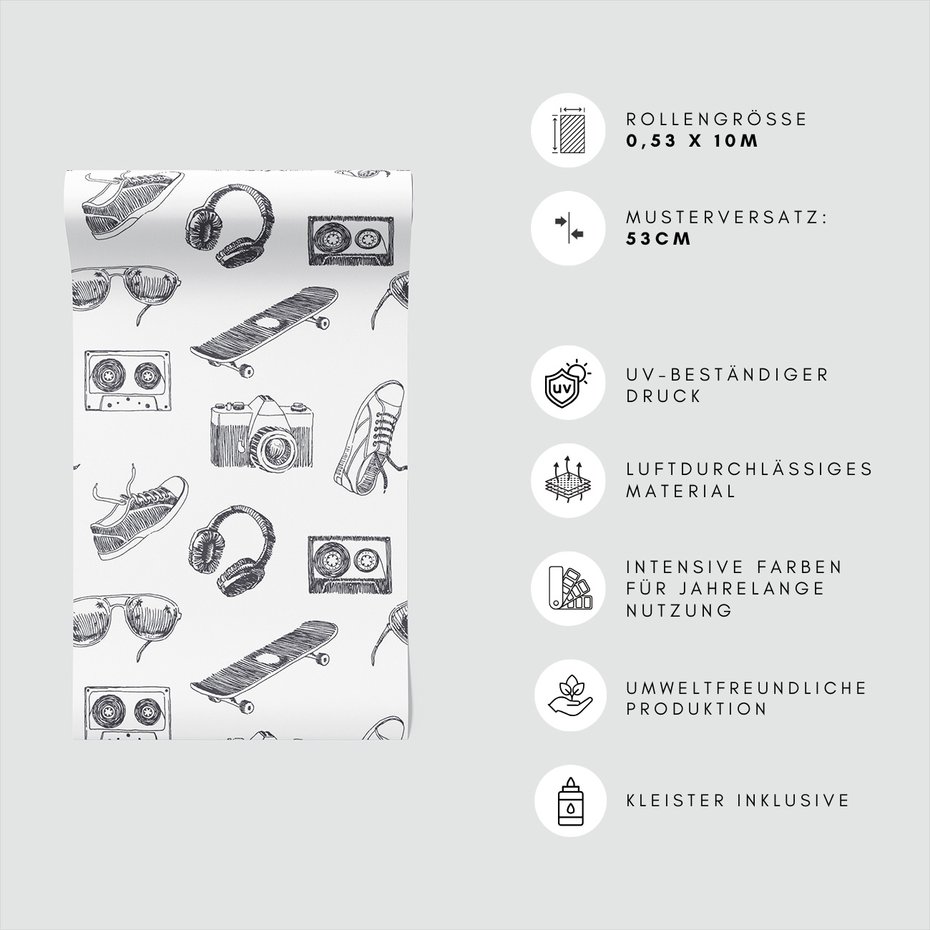 ROLLENGRÖSSE
0,53 X 10M

MUSTERVERSATZ:
53CM

UV

UV-BESTÄNDIGER DRUCK

LUFTDURCHLÄSSIGES MATERIAL

INTENSIVE FARBEN FÜR JAHRELANGE NUTZUNG

UMWELTFREUNDLICHE PRODUKTION

KLEISTER INKLUSIVE